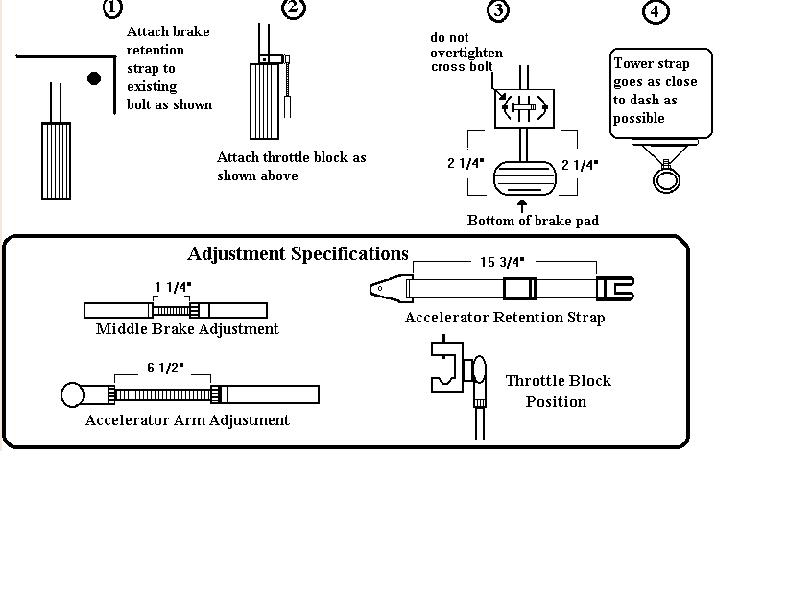 1

Attach brake retention strap to existing bolt as shown

2

Attach throttle block as shown above

3

do not overtighten cross bolt

2 1/4"

2 1/4"

Bottom of brake pad

4

Tower strap goes as close to dash as possible

Adjustment Specifications

1 1/4"

Middle Brake Adjustment

6 1/2"

Accelerator Arm Adjustment

15 3/4"

Accelerator Retention Strap

Throttle Block Position