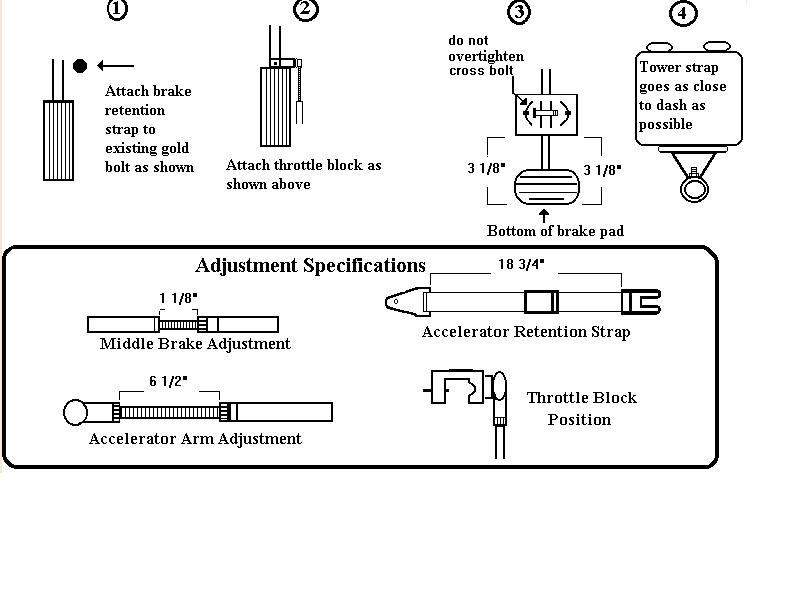 1

Attach brake retention strap to existing gold bolt as shown

2

Attach throttle block as shown above

3

do not overtighten cross bolt

3 1/8"

3 1/8"

Bottom of brake pad

4

Tower strap goes as close to dash as possible

Adjustment Specifications

1 1/8"

Middle Brake Adjustment

6 1/2"

Accelerator Arm Adjustment

18 3/4"

Accelerator Retention Strap

Throttle Block Position