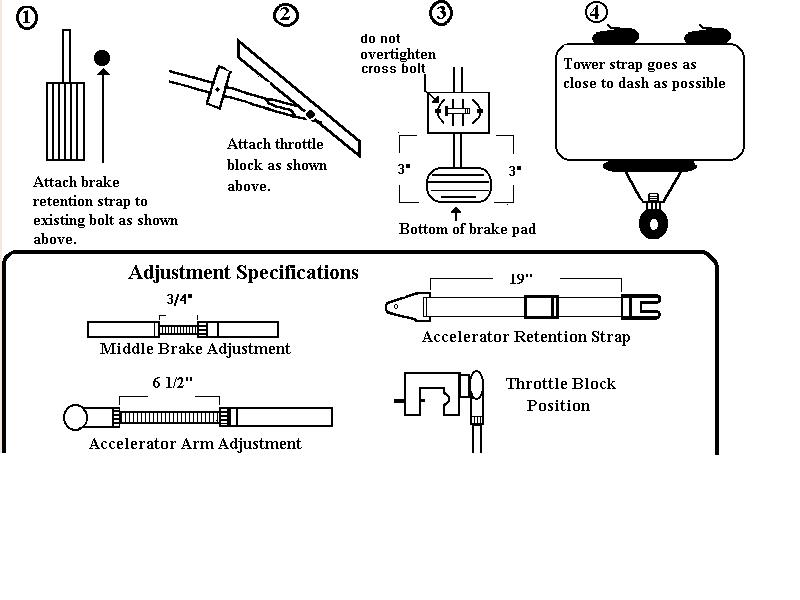 ①

Attach brake retention strap to existing bolt as shown above.

②

Attach throttle block as shown above.

③

do not overtighten cross bolt

3"

3"

Bottom of brake pad

④

Tower strap goes as close to dash as possible

Adjustment Specifications

3/4"

Middle Brake Adjustment

6 1/2"

Accelerator Arm Adjustment

19"

Accelerator Retention Strap

Throttle Block Position