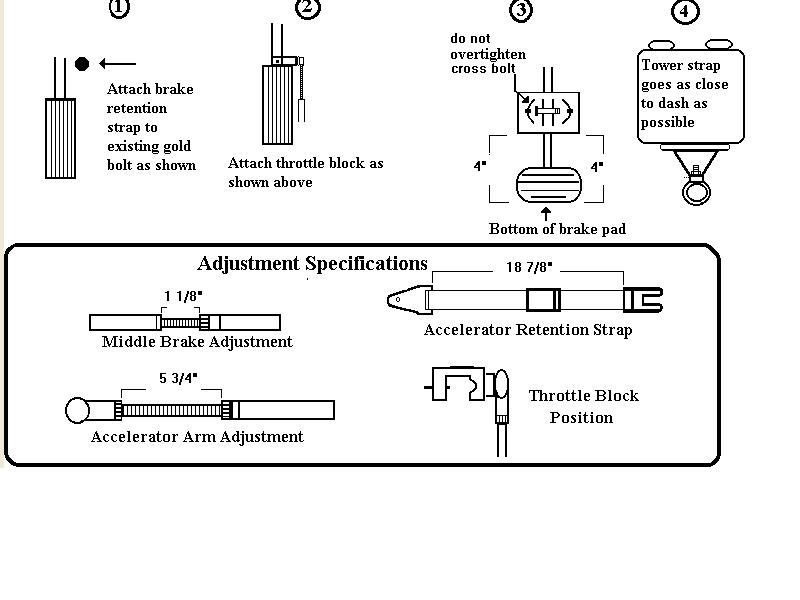 1

Attach brake retention strap to existing gold bolt as shown

2

Attach throttle block as shown above

3

do not overtighten cross bolt

4"

4"

Bottom of brake pad

4

Tower strap goes as close to dash as possible

Adjustment Specifications

1 1/8"

Middle Brake Adjustment

5 3/4"

Accelerator Arm Adjustment

18 7/8"

Accelerator Retention Strap

Throttle Block Position