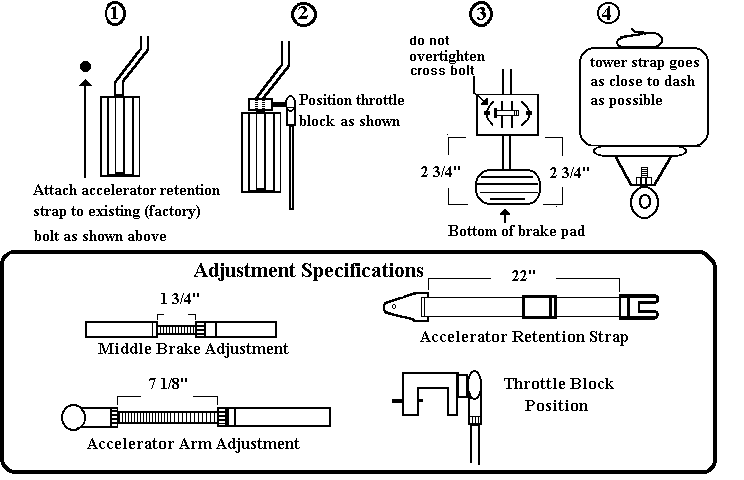 ①

Attach accelerator retention strap to existing (factory) bolt as shown above

②

Position throttle block as shown

③

do not overtighten cross bolt

2 3/4"

2 3/4"

Bottom of brake pad

④

tower strap goes as close to dash as possible

Adjustment Specifications

1 3/4"

Middle Brake Adjustment

7 1/8"

Accelerator Arm Adjustment

22"

Accelerator Retention Strap

Throttle Block Position