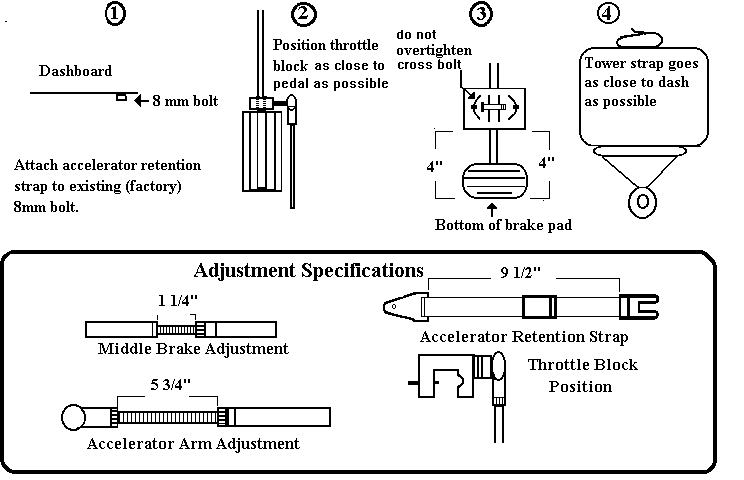 ①

Dashboard

8 mm bolt

Attach accelerator retention strap to existing (factory) 8mm bolt.

②

Position throttle block as close to pedal as possible

③

do not overtighten cross bolt

4"

4"

Bottom of brake pad

④

Tower strap goes as close to dash as possible

Adjustment Specifications

1 1/4"

Middle Brake Adjustment

5 3/4"

Accelerator Arm Adjustment

9 1/2"

Accelerator Retention Strap

Throttle Block Position