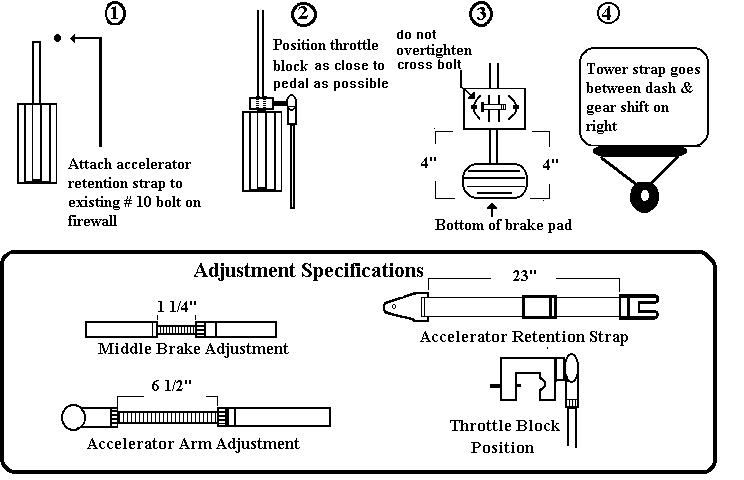 ①

Attach accelerator retention strap to existing # 10 bolt on firewall

②

Position throttle block as close to pedal as possible

③

do not overtighten cross bolt

4"

4"

Bottom of brake pad

④

Tower strap goes between dash & gear shift on right

Adjustment Specifications

1 1/4"

Middle Brake Adjustment

6 1/2"

Accelerator Arm Adjustment

23"

Accelerator Retention Strap

Throttle Block Position