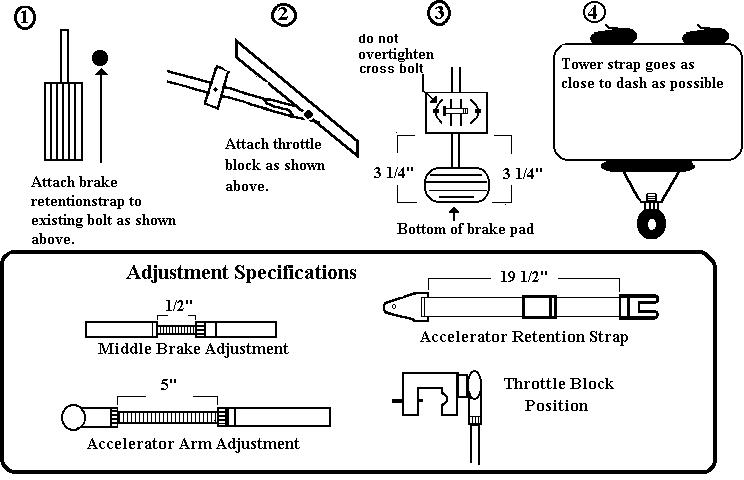 ①

Attach brake retentionstrap to existing bolt as shown above.

②

Attach throttle block as shown above.

③

do not overtighten cross bolt

3 1/4"

3 1/4"

Bottom of brake pad

④

Tower strap goes as close to dash as possible

Adjustment Specifications

1/2"

Middle Brake Adjustment

5"

Accelerator Arm Adjustment

19 1/2"

Accelerator Retention Strap

Throttle Block Position